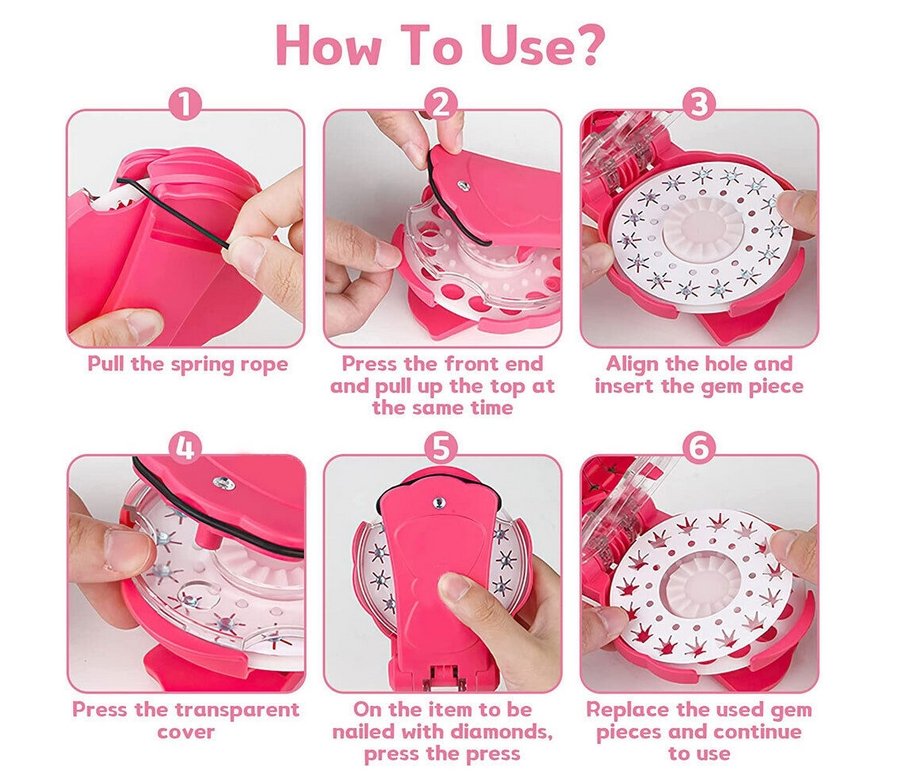 How To Use?

1

Pull the spring rope

2

Press the front end and pull up the top at the same time

3

Align the hole and insert the gem piece

4

Press the transparent cover

5

On the item to be nailed with diamonds, press the press

6

Replace the used gem pieces and continue to use