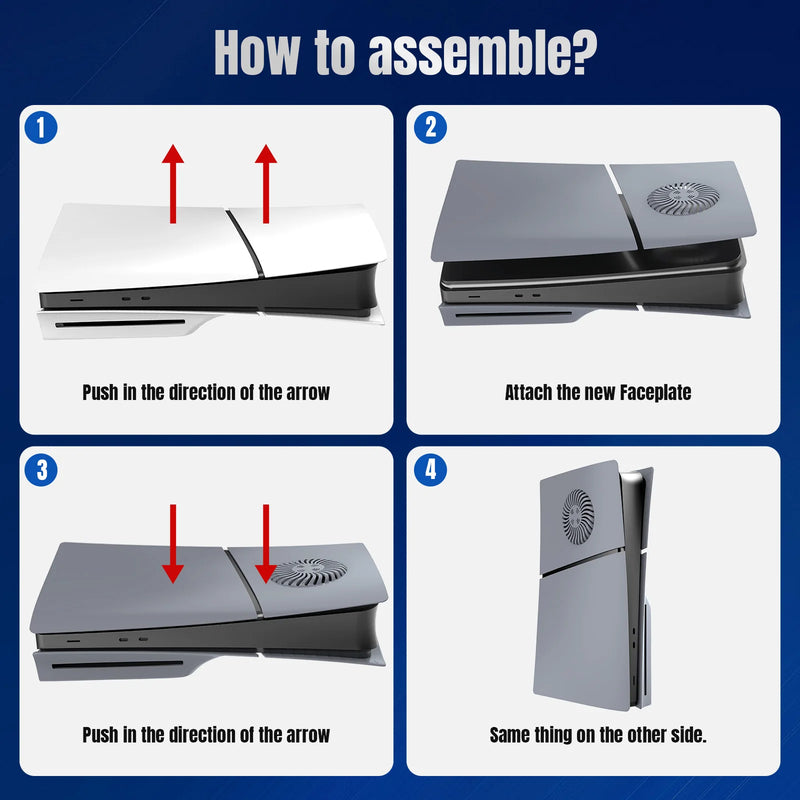 How to assemble?

1

Push in the direction of the arrow

2

Attach the new Faceplate

3

Push in the direction of the arrow

4

Same thing on the other side.