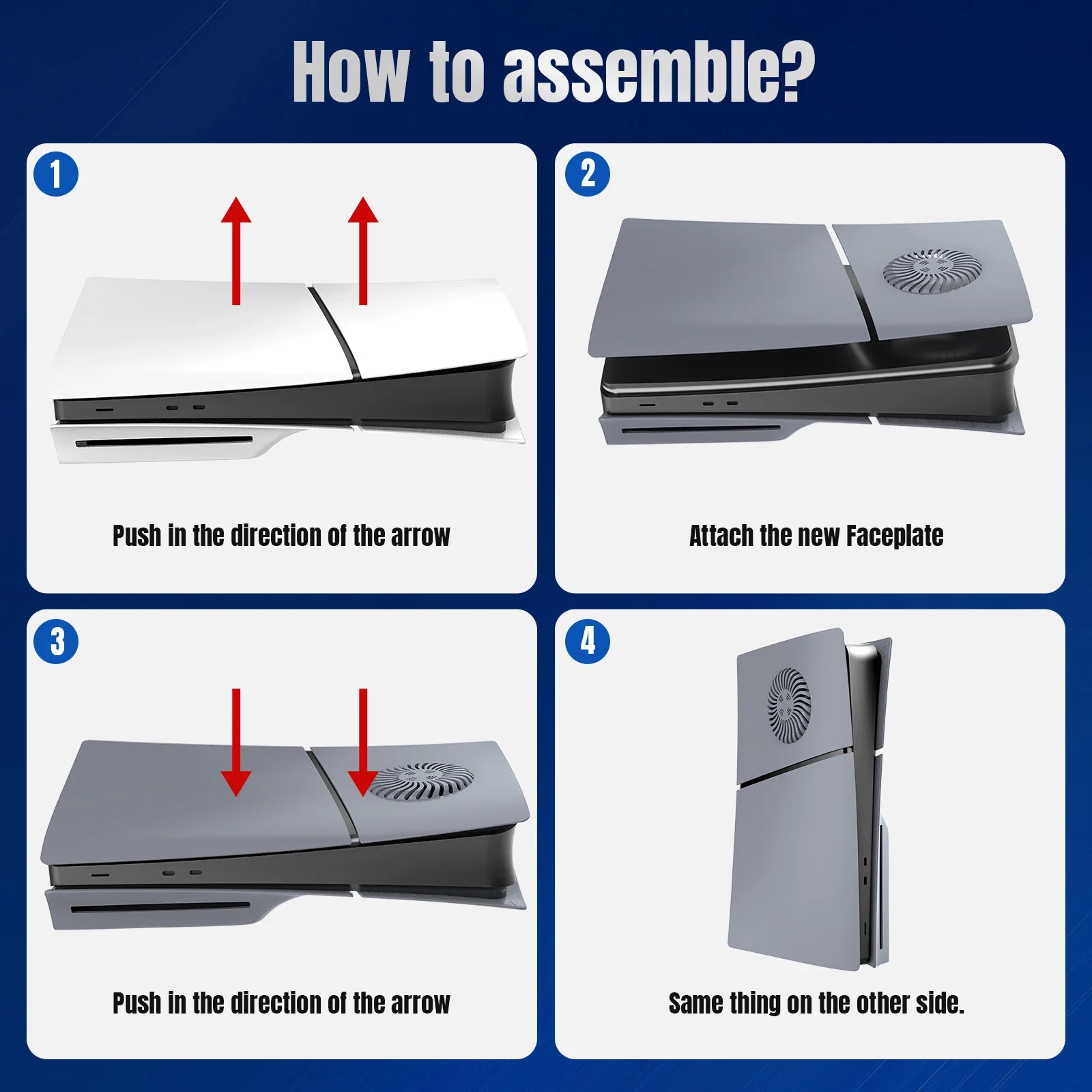 How to assemble?

1

Push in the direction of the arrow

2

Attach the new Faceplate

3

Push in the direction of the arrow

4

Same thing on the other side.